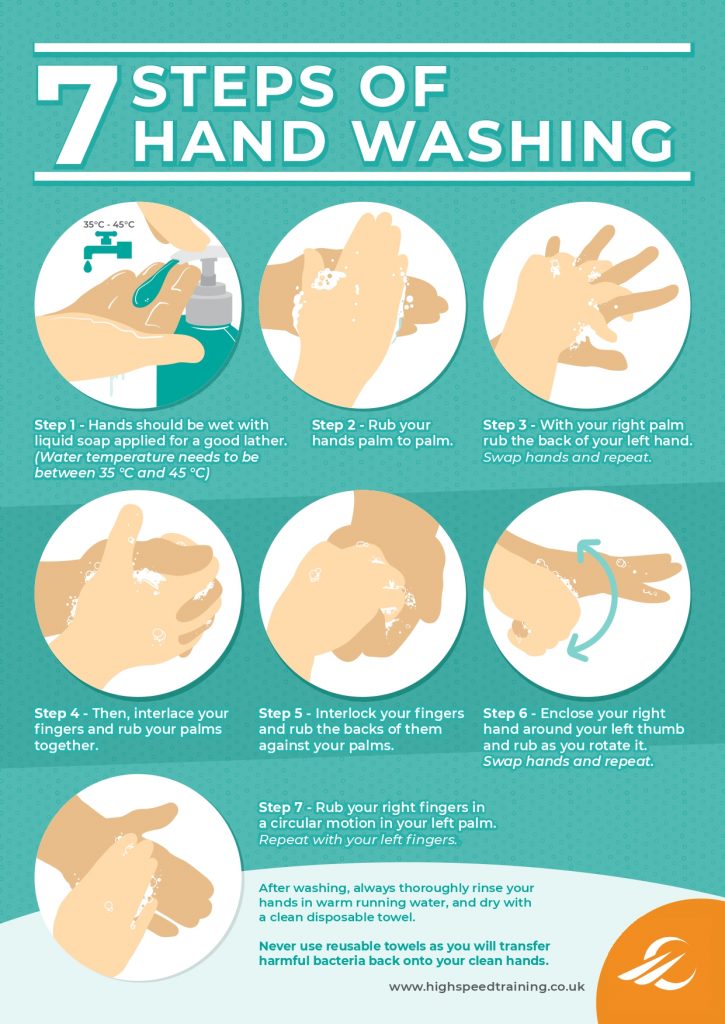 7 STEPS OF HAND WASHING

35°C - 45°C

Step 1 - Hands should be wet with liquid soap applied for a good lather. (Water temperature needs to be between 35 °C and 45 °C)

Step 2 - Rub your hands palm to palm.

Step 3 - With your right palm rub the back of your left hand. Swap hands and repeat.

Step 4 - Then, interlace your fingers and rub your palms together.

Step 5 - Interlock your fingers and rub the backs of them against your palms.

Step 6 - Enclose your right hand around your left thumb and rub as you rotate it. Swap hands and repeat.

Step 7 - Rub your right fingers in a circular motion in your left palm. Repeat with your left fingers.

After washing, always thoroughly rinse your hands in warm running water, and dry with a clean disposable towel.

Never use reusable towels as you will transfer harmful bacteria back onto your clean hands.

www.highspeedtraining.co.uk